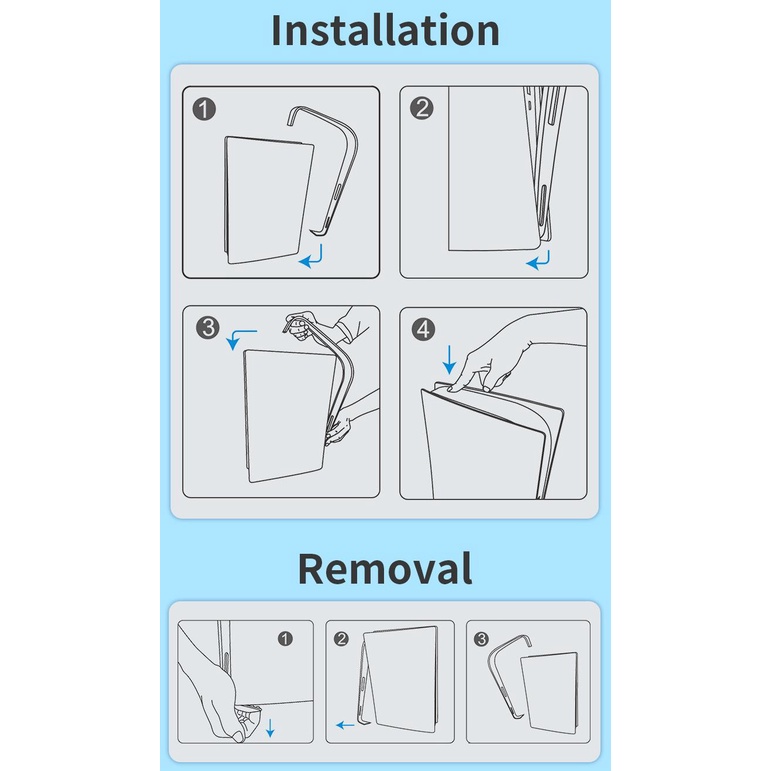 Installation

1

2

3

4

Removal

1

2

3